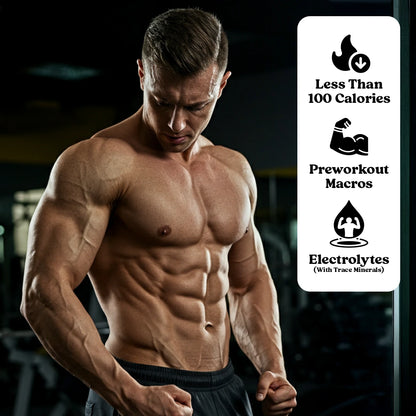 Less Than 100 Calories

Preworkout Macros

Electrolytes
(With Trace Minerals)